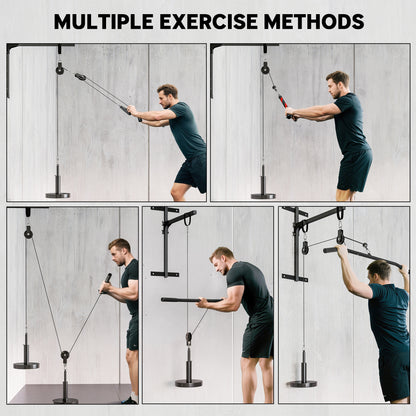 MULTIPLE EXERCISE METHODS